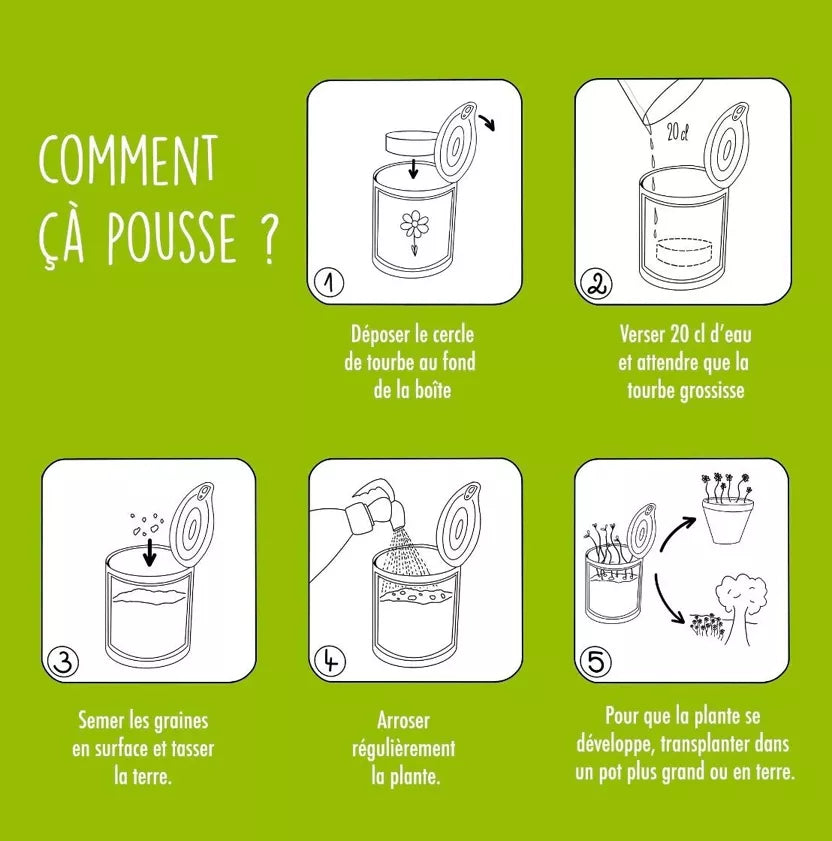 COMMENT ÇÀ POUSSE ?

1

Déposer le cercle de tourbe au fond de la boîte

20 cl

2

Verser 20 cl d'eau et attendre que la tourbe grossisse

3

Semer les graines en surface et tasser la terre.

4

Arroser régulièrement la plante.

5

Pour que la plante se développe, transplanter dans un pot plus grand ou en terre.