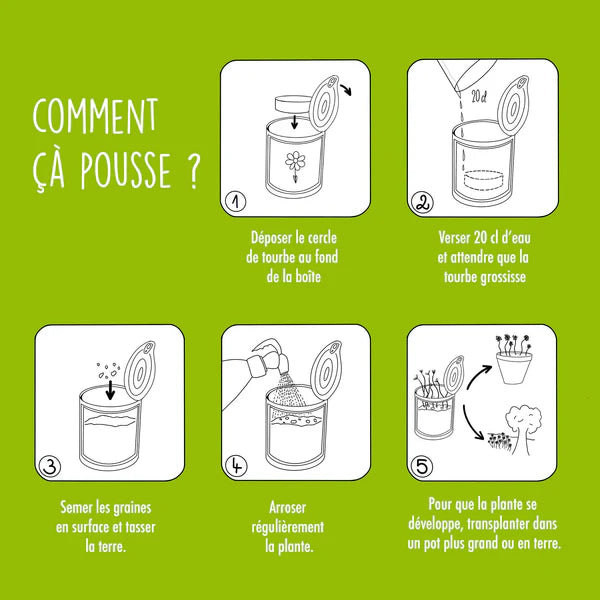 COMMENT ÇÀ POUSSE ?

1

Déposer le cercle de tourbe au fond de la boîte

20 cl

2

Verser 20 cl d'eau et attendre que la tourbe grossisse

3

Semer les graines en surface et tasser la terre.

4

Arroser régulièrement la plante.

5

Pour que la plante se développe, transplanter dans un pot plus grand ou en terre.